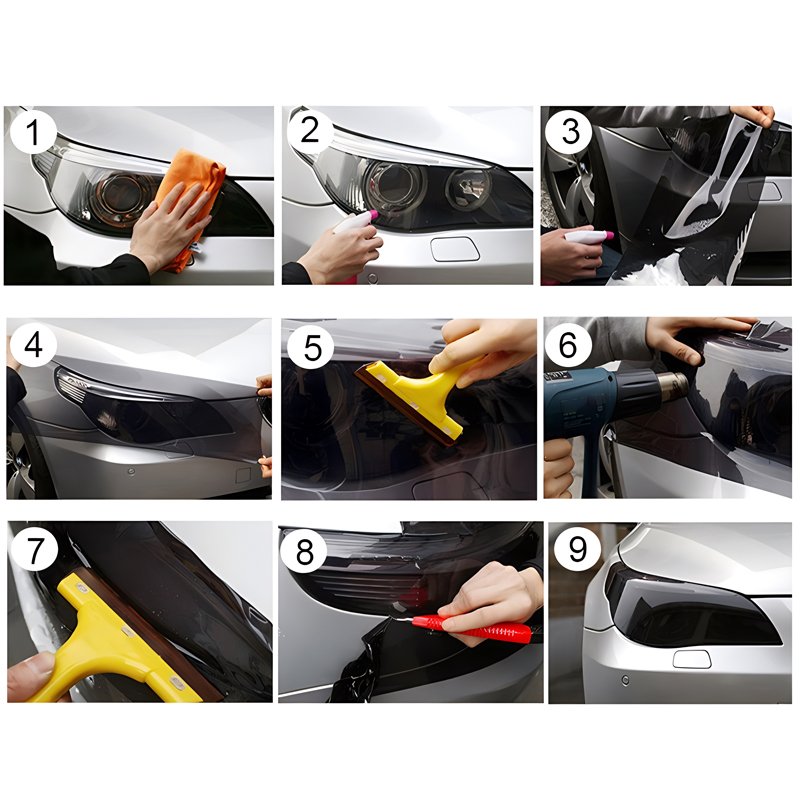 1
2
3
4
5
6
7
8
9